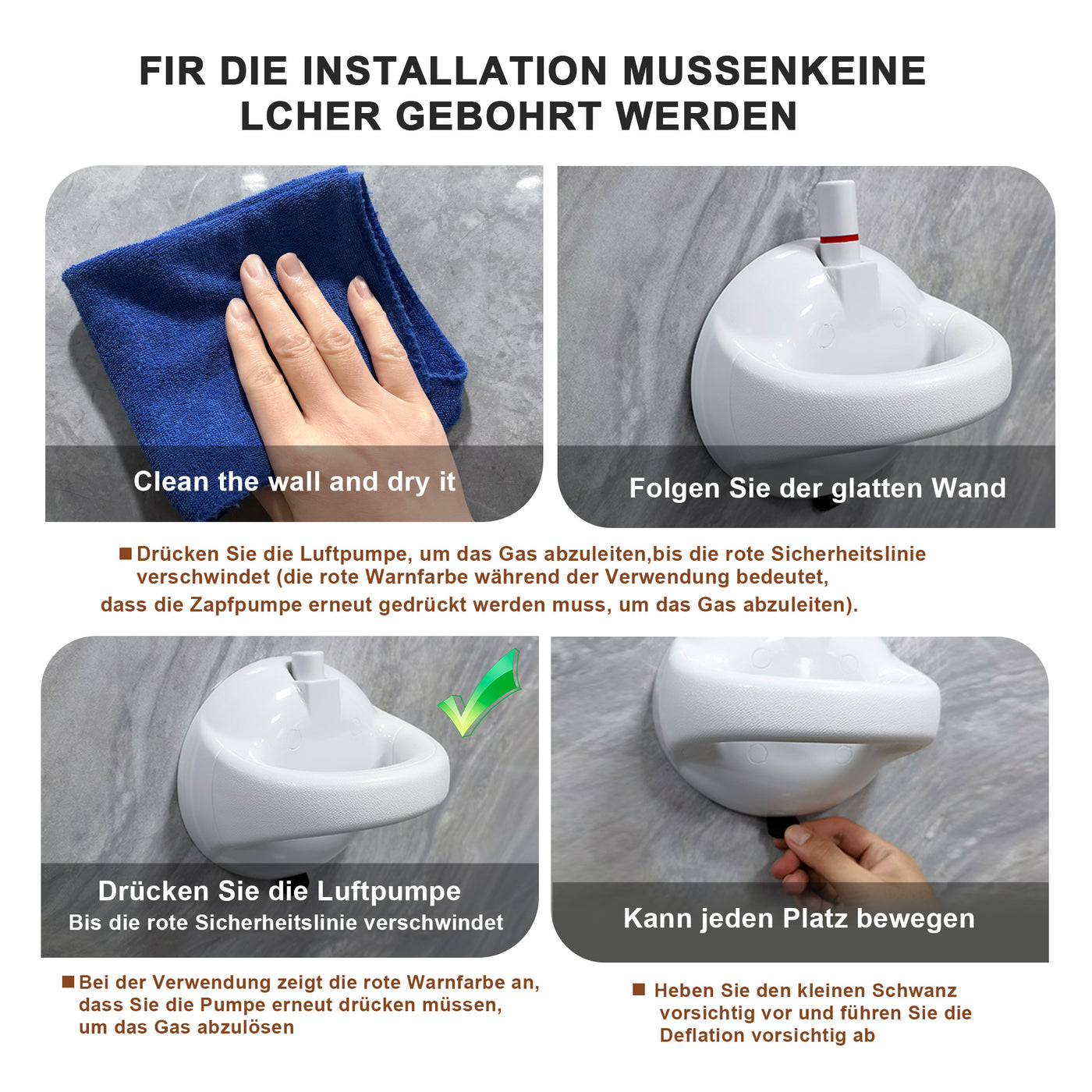 FIR DIE INSTALLATION MUSSENKEINE LCHER GEBOHRT WERDEN

Clean the wall and dry it

Folgen Sie der glatten Wand

■ Drücken Sie die Luftpumpe, um das Gas abzuleiten,bis die rote Sicherheitslinie verschwindet (die rote Warnfarbe während der Verwendung bedeutet, dass die Zapfpumpe erneut gedrückt werden muss, um das Gas abzuleiten).

Drücken Sie die Luftpumpe
Bis die rote Sicherheitslinie verschwindet

Kann jeden Platz bewegen

■ Bei der Verwendung zeigt die rote Warnfarbe an, dass Sie die Pumpe erneut drücken müssen, um das Gas abzulösen

■ Heben Sie den kleinen Schwanz vorsichtig vor und führen Sie die Deflation vorsichtig ab